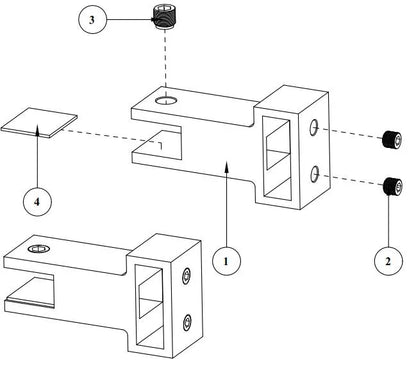 3

4

1

2