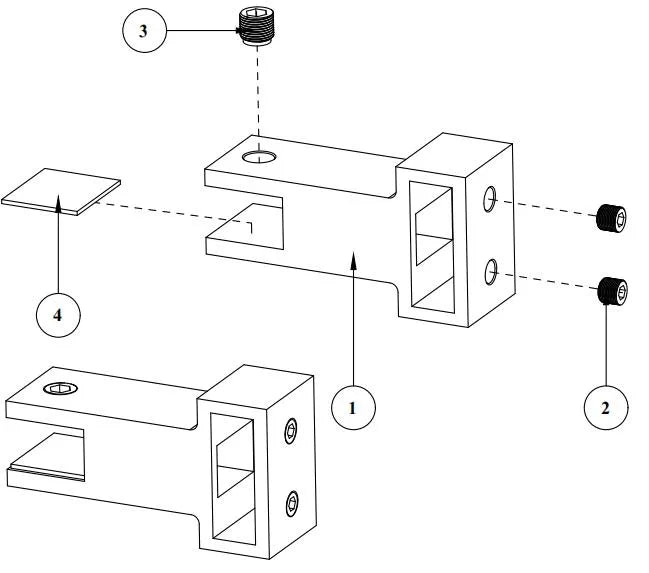 3

4

1

2